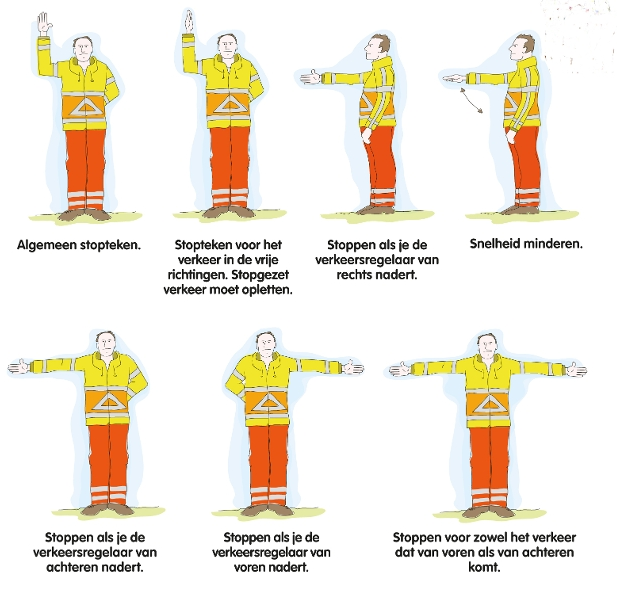 Algemeen stopteken.

Stopteken voor het verkeer in de vrije richtingen. Stopgezet verkeer moet opletten.

Stoppen als je de verkeersregelaar van rechts nadert.

Snelheid minderen.

Stoppen als je de verkeersregelaar van achteren nadert.

Stoppen als je de verkeersregelaar van voren nadert.

Stoppen voor zowel het verkeer dat van voren als van achteren komt.